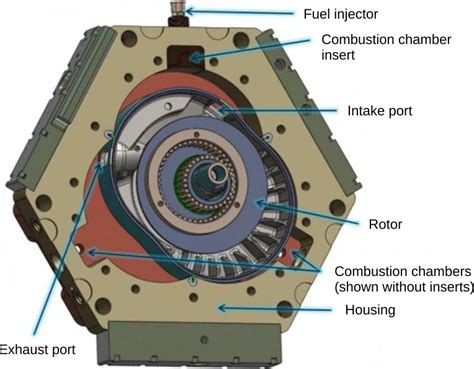 Fuel injector

Combustion chamber insert

Intake port

Rotor

Combustion chambers (shown without inserts)

Housing

Exhaust port