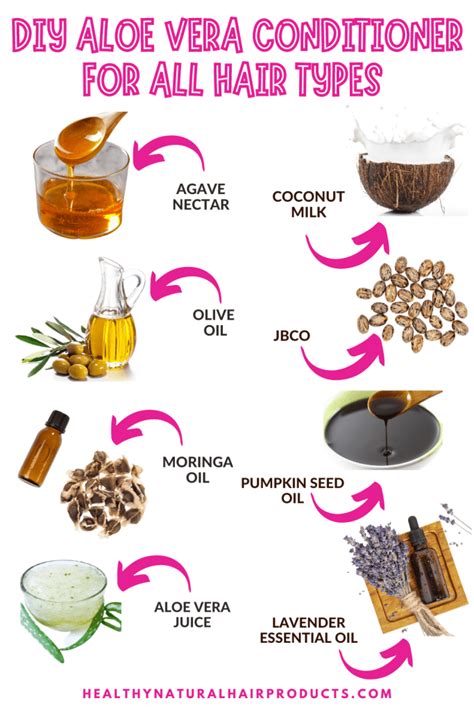 DIY ALOE VERA CONDITIONER FOR ALL HAIR TYPES

AGAVE NECTAR

COCONUT MILK

OLIVE OIL

JBCO

MORINGA OIL

PUMPKIN SEED OIL

ALOE VERA JUICE

LAVENDER ESSENTIAL OIL

HEALTHYNATURALHAIRPRODUCTS.COM