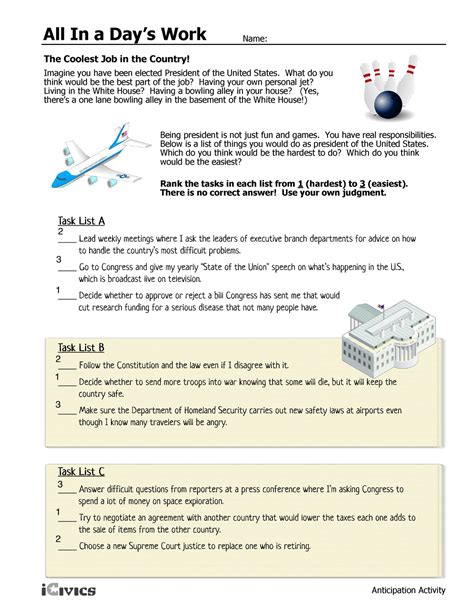 All In a Day's Work Name:

The Coolest Job in the Country!

Imagine you have been elected President of the United States. What do you think would be the best part of the job? Having your own personal jet? Living in the White House? Having a bowling alley in your house? (Yes, there's a one lane bowling alley in the basement of the White House!)

Being president is not just fun and games. You have real responsibilities. Below is a list of things you would do as president of the United States. Which do you think would be the hardest to do? Which do you think would be the easiest?

Rank the tasks in each list from 1 (hardest) to 3 (easiest). There is no correct answer! Use your own judgment.

Task List A

2 ____ Lead weekly meetings where I ask the leaders of executive branch departments for advice on how to handle the country's most difficult problems.

3 ____ Go to Congress and give my yearly "State of the Union" speech on what's happening in the U.S., which is broadcast live on television.

1 ____ Decide whether to approve or reject a bill Congress has sent me that would cut research funding for a serious disease that not many people have.

Task List B

2 ____ Follow the Constitution and the law even if I disagree with it.

1 ____ Decide whether to send more troops into war knowing that some will die, but it will keep the country safe.

3 ____ Make sure the Department of Homeland Security carries out new safety laws at airports even though I know many travelers will be angry.

Task List C

3 ____ Answer difficult questions from reporters at a press conference where I'm asking Congress to spend a lot of money on space exploration.

1 ____ Try to negotiate an agreement with another country that would lower the taxes each one adds to the sale of items from the other country.

2 ____ Choose a new Supreme Court justice to replace one who is retiring.

iCivics Anticipation Activity