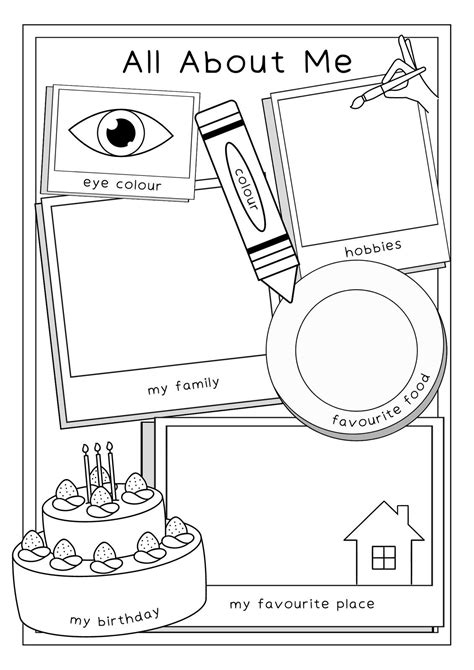 All About Me

eye colour

colour

hobbies

my family

favourite food

my birthday

my favourite place