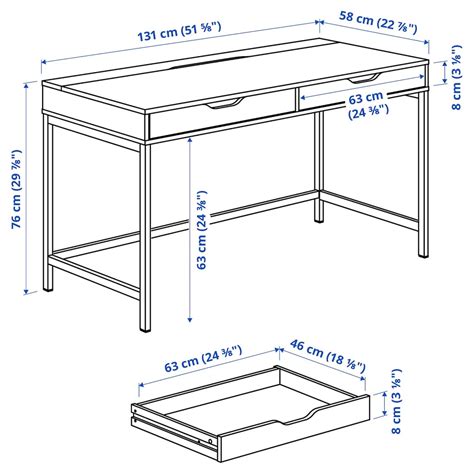 131 cm (51 ⅝")
58 cm (22 ⅞")
8 cm (3 ⅛")
63 cm (24 ⅜")
76 cm (29 ⅞")
63 cm (24 ⅜")
63 cm (24 ⅜")
46 cm (18 ⅛")
8 cm (3 ⅛")