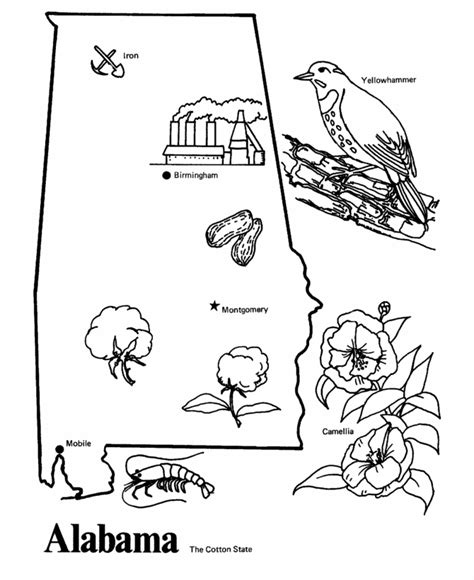 Iron

Yellowhammer

Birmingham

Montgomery

Camellia

Mobile

Alabama The Cotton State