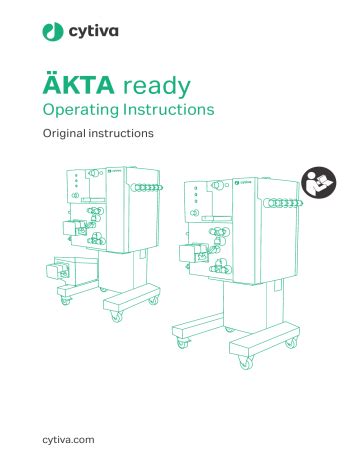 cytiva

ÄKTA ready
Operating Instructions

Original instructions

cytiva

cytiva

cytiva.com