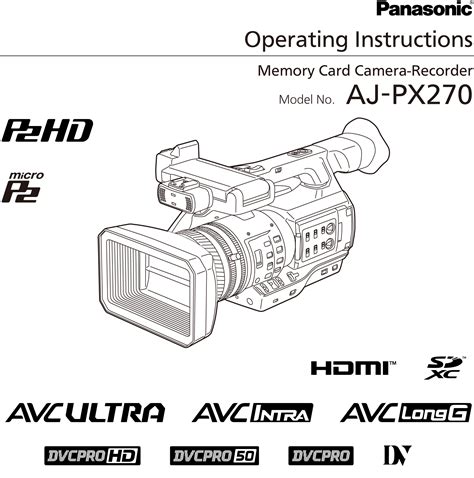 Panasonic

Operating Instructions

Memory Card Camera-Recorder

Model No. AJ-PX270

P2HD

micro P2

HDMI™

SD XC

AVC ULTRA

AVC INTRA

AVC LongG

DVCPRO HD

DVCPRO 50

DVCPRO

DV