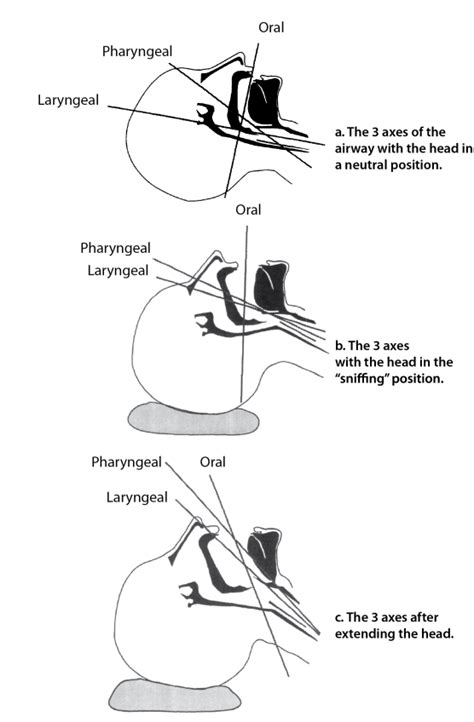 Oral

Pharyngeal

Laryngeal

a. The 3 axes of the airway with the head in a neutral position.

Oral

Pharyngeal

Laryngeal

b. The 3 axes with the head in the "sniffing" position.

Pharyngeal

Oral

Laryngeal

c. The 3 axes after extending the head.