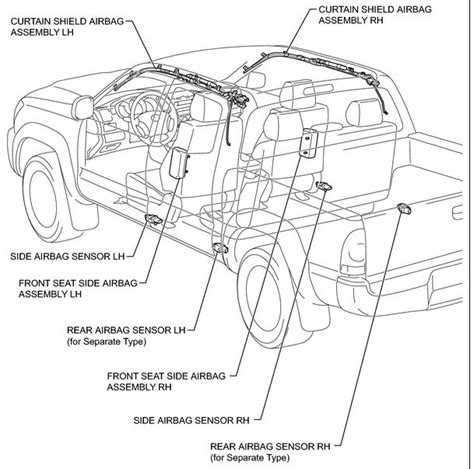 CURTAIN SHIELD AIRBAG ASSEMBLY LH

CURTAIN SHIELD AIRBAG ASSEMBLY RH

SIDE AIRBAG SENSOR LH

FRONT SEAT SIDE AIRBAG ASSEMBLY LH

REAR AIRBAG SENSOR LH (for Separate Type)

FRONT SEAT SIDE AIRBAG ASSEMBLY RH

SIDE AIRBAG SENSOR RH

REAR AIRBAG SENSOR RH (for Separate Type)