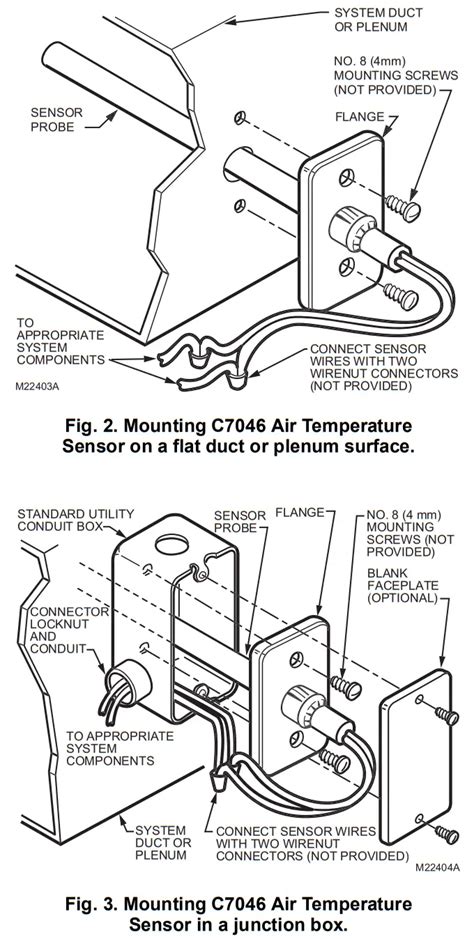 SYSTEM DUCT OR PLENUM

NO. 8 (4mm) MOUNTING SCREWS (NOT PROVIDED)

SENSOR PROBE

FLANGE

TO APPROPRIATE SYSTEM COMPONENTS

CONNECT SENSOR WIRES WITH TWO WIRENUT CONNECTORS (NOT PROVIDED)

M22403A

Fig. 2. Mounting C7046 Air Temperature Sensor on a flat duct or plenum surface.

STANDARD UTILITY CONDUIT BOX

SENSOR PROBE

FLANGE

NO. 8 (4 mm) MOUNTING SCREWS (NOT PROVIDED)

BLANK FACEPLATE (OPTIONAL)

CONNECTOR LOCKNUT AND CONDUIT

TO APPROPRIATE SYSTEM COMPONENTS

SYSTEM DUCT OR PLENUM

CONNECT SENSOR WIRES WITH TWO WIRENUT CONNECTORS (NOT PROVIDED)

M22404A

Fig. 3. Mounting C7046 Air Temperature Sensor in a junction box.