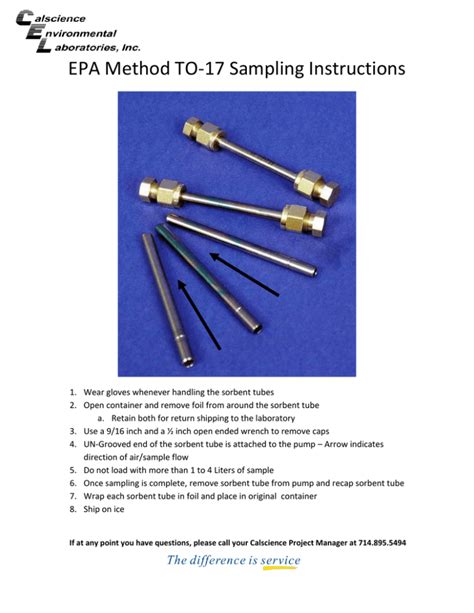 Calscience Environmental Laboratories, Inc.

EPA Method TO-17 Sampling Instructions

1. Wear gloves whenever handling the sorbent tubes
2. Open container and remove foil from around the sorbent tube
   a. Retain both for return shipping to the laboratory
3. Use a 9/16 inch and a ½ inch open ended wrench to remove caps
4. UN-Grooved end of the sorbent tube is attached to the pump – Arrow indicates direction of air/sample flow
5. Do not load with more than 1 to 4 Liters of sample
6. Once sampling is complete, remove sorbent tube from pump and recap sorbent tube
7. Wrap each sorbent tube in foil and place in original container
8. Ship on ice

If at any point you have questions, please call your Calscience Project Manager at 714.895.5494

The difference is service