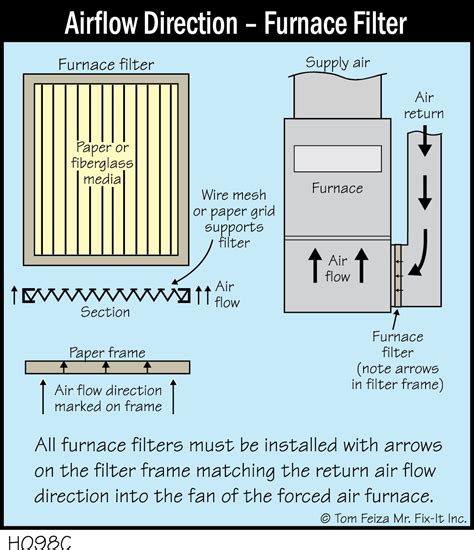 Airflow Direction – Furnace Filter

Furnace filter

Paper or fiberglass media

Wire mesh or paper grid supports filter

Air flow

Section

Paper frame

Air flow direction marked on frame

Supply air

Air return

Furnace

Air flow

Furnace filter (note arrows in filter frame)

All furnace filters must be installed with arrows on the filter frame matching the return air flow direction into the fan of the forced air furnace.

© Tom Feiza Mr. Fix-It Inc.

H098C