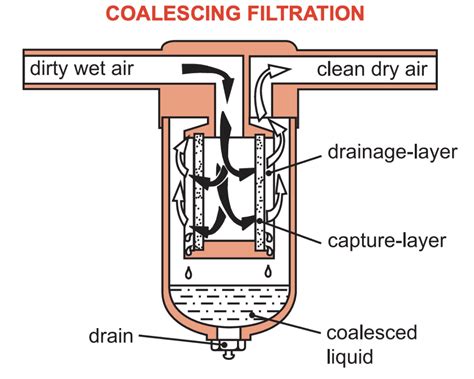 COALESCING FILTRATION

dirty wet air

clean dry air

drainage-layer

capture-layer

drain

coalesced liquid