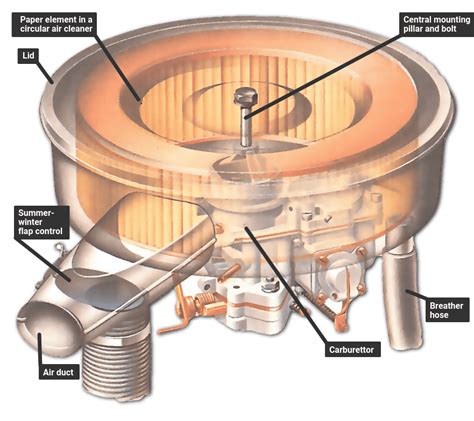 Paper element in a circular air cleaner

Central mounting pillar and bolt

Lid

Summer-winter flap control

Breather hose

Carburettor

Air duct