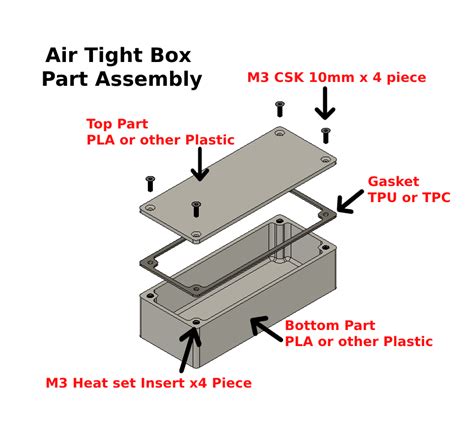 Air Tight Box
Part Assembly

M3 CSK 10mm x 4 piece

Top Part
PLA or other Plastic

Gasket
TPU or TPC

Bottom Part
PLA or other Plastic

M3 Heat set Insert x4 Piece