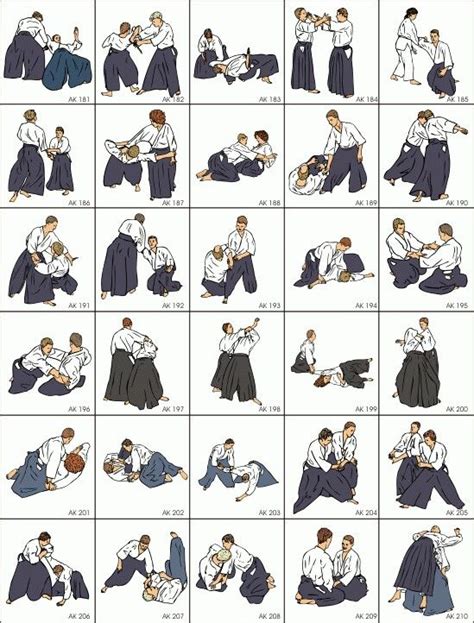 AK 181 AK 182 AK 183 AK 184 AK 185

AK 186 AK 187 AK 188 AK 189 AK 190

AK 191 AK 192 AK 193 AK 194 AK 195

AK 196 AK 197 AK 198 AK 199 AK 200

AK 201 AK 202 AK 203 AK 204 AK 205

AK 206 AK 207 AK 208 AK 209 AK 210