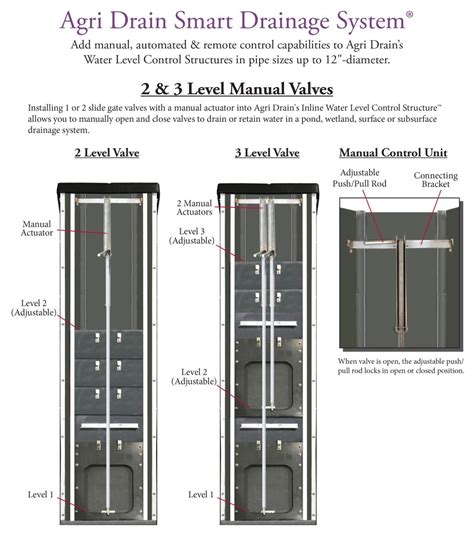 Agri Drain Smart Drainage System®

Add manual, automated & remote control capabilities to Agri Drain's Water Level Control Structures in pipe sizes up to 12"-diameter.

2 & 3 Level Manual Valves

Installing 1 or 2 slide gate valves with a manual actuator into Agri Drain's Inline Water Level Control Structure™ allows you to manually open and close valves to drain or retain water in a pond, wetland, surface or subsurface drainage system.

2 Level Valve

Manual Actuator

Level 2 (Adjustable)

Level 1

3 Level Valve

2 Manual Actuators

Level 3 (Adjustable)

Level 2 (Adjustable)

Level 1

Manual Control Unit

Adjustable Push/Pull Rod

Connecting Bracket

When valve is open, the adjustable push/pull rod locks in open or closed position.