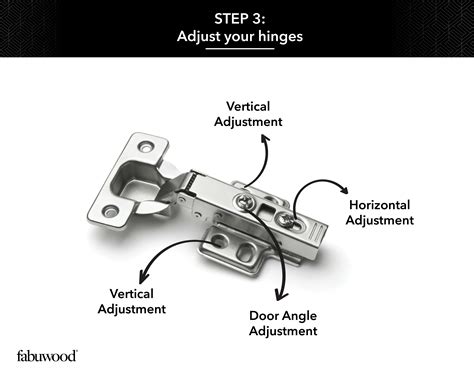 STEP 3:
Adjust your hinges

Vertical Adjustment

Horizontal Adjustment

Vertical Adjustment

Door Angle Adjustment

fabuwood