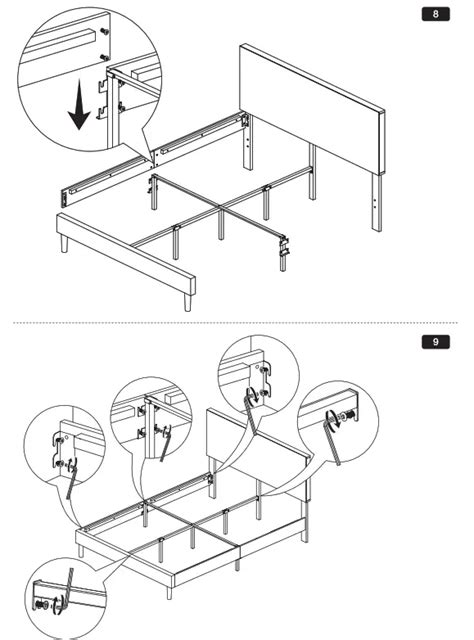 8

9