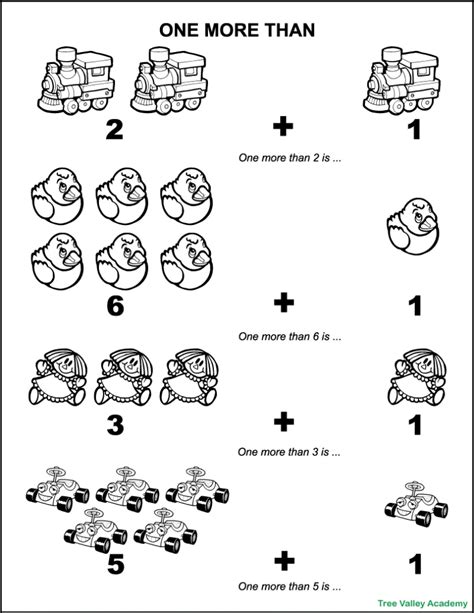 ONE MORE THAN

2 + 1

One more than 2 is ...

6 + 1

One more than 6 is ...

3 + 1

One more than 3 is ...

5 + 1

One more than 5 is ...

Tree Valley Academy