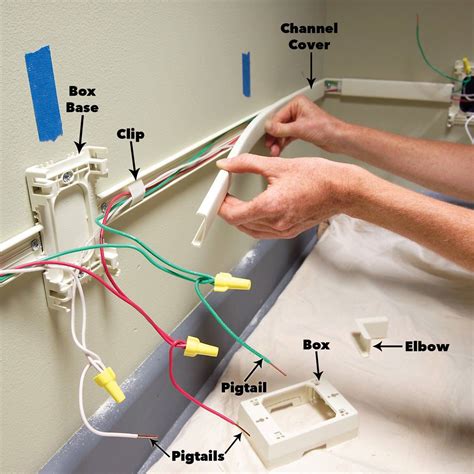 Channel Cover

Box Base

Clip

Box

Elbow

Pigtail

Pigtails