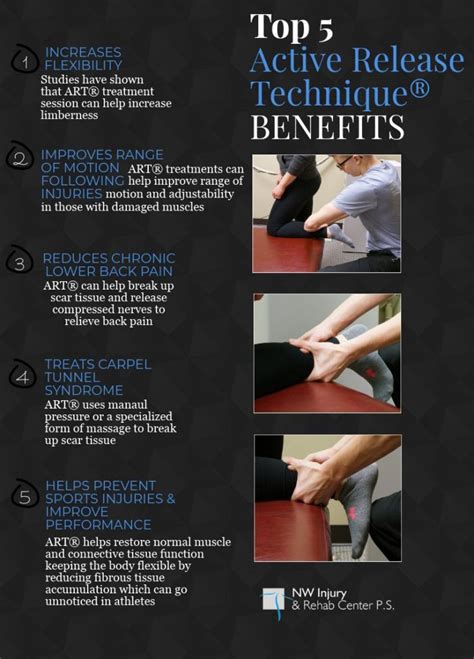 Top 5
Active Release Technique®
BENEFITS

1 INCREASES FLEXIBILITY
Studies have shown that ART® treatment session can help increase limberness

2 IMPROVES RANGE OF MOTION FOLLOWING INJURIES ART® treatments can help improve range of motion and adjustability in those with damaged muscles

3 REDUCES CHRONIC LOWER BACK PAIN
ART® can help break up scar tissue and release compressed nerves to relieve back pain

4 TREATS CARPEL TUNNEL SYNDROME
ART® uses manaul pressure or a specialized form of massage to break up scar tissue

5 HELPS PREVENT SPORTS INJURIES & IMPROVE PERFORMANCE
ART® helps restore normal muscle and connective tissue function keeping the body flexible by reducing fibrous tissue accumulation which can go unnoticed in athletes

NW Injury & Rehab Center P.S.