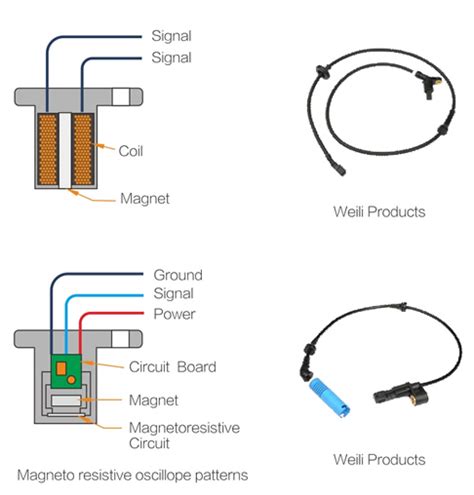 Signal
Signal
Coil
Magnet

Weili Products

Ground
Signal
Power
Circuit Board
Magnet
Magnetoresistive Circuit

Magneto resistive oscillope patterns

Weili Products