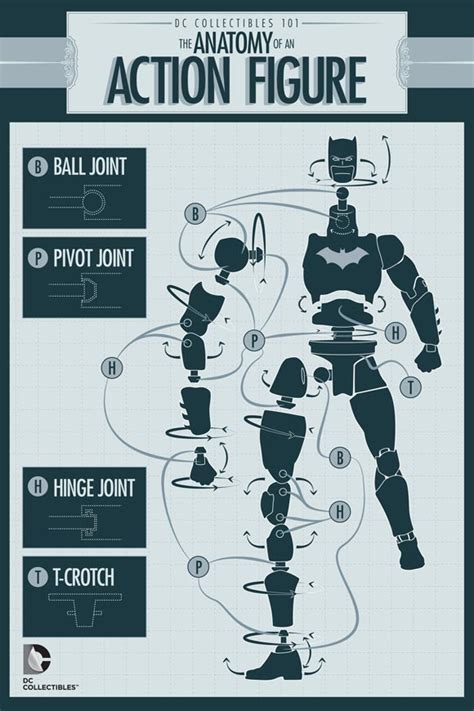 DC COLLECTIBLES 101
THE ANATOMY OF AN
ACTION FIGURE

B BALL JOINT

P PIVOT JOINT

H HINGE JOINT

T T-CROTCH

B
P
H
H
T
B
H
P

DC COLLECTIBLES™