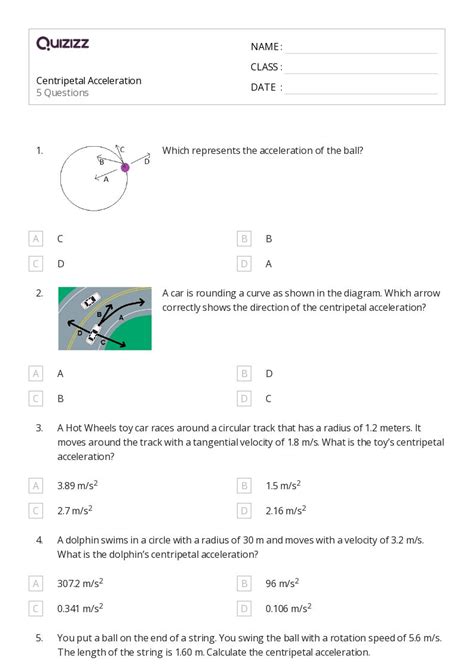 Quizizz

NAME :

CLASS :

DATE :

Centripetal Acceleration
5 Questions

1. Which represents the acceleration of the ball?

C B D A

A C
B B
C D
D A

2. A car is rounding a curve as shown in the diagram. Which arrow correctly shows the direction of the centripetal acceleration?

B A D C

A A
B D
C B
D C

3. A Hot Wheels toy car races around a circular track that has a radius of 1.2 meters. It moves around the track with a tangential velocity of 1.8 m/s. What is the toy's centripetal acceleration?

A 3.89 m/s$^2$
B 1.5 m/s$^2$
C 2.7 m/s$^2$
D 2.16 m/s$^2$

4. A dolphin swims in a circle with a radius of 30 m and moves with a velocity of 3.2 m/s. What is the dolphin's centripetal acceleration?

A 307.2 m/s$^2$
B 96 m/s$^2$
C 0.341 m/s$^2$
D 0.106 m/s$^2$

5. You put a ball on the end of a string. You swing the ball with a rotation speed of 5.6 m/s. The length of the string is 1.60 m. Calculate the centripetal acceleration.