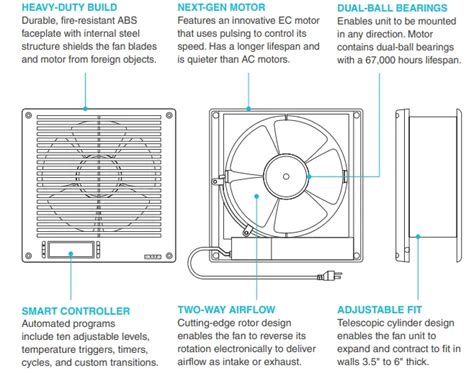 HEAVY-DUTY BUILD
Durable, fire-resistant ABS faceplate with internal steel structure shields the fan blades and motor from foreign objects.

NEXT-GEN MOTOR
Features an innovative EC motor that uses pulsing to control its speed. Has a longer lifespan and is quieter than AC motors.

DUAL-BALL BEARINGS
Enables unit to be mounted in any direction. Motor contains dual-ball bearings with a 67,000 hours lifespan.

SMART CONTROLLER
Automated programs include ten adjustable levels, temperature triggers, timers, cycles, and custom transitions.

TWO-WAY AIRFLOW
Cutting-edge rotor design enables the fan to reverse its rotation electronically to deliver airflow as intake or exhaust.

ADJUSTABLE FIT
Telescopic cylinder design enables the fan unit to expand and contract to fit in walls 3.5" to 6" thick.