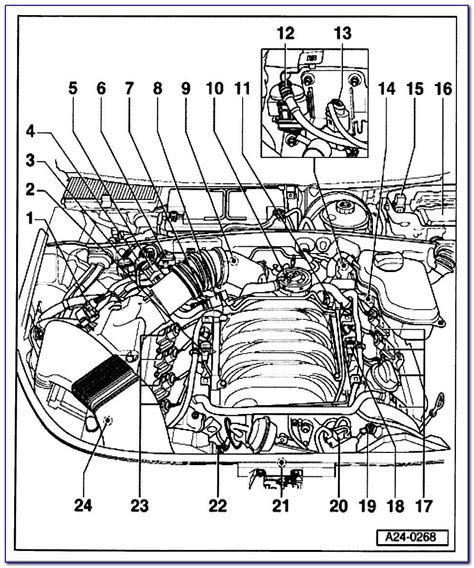 12 13
5 6 7 8 9 10 11 14 15 16
4
3
2
1
24 23 22 21 20 19 18 17
A24-0268