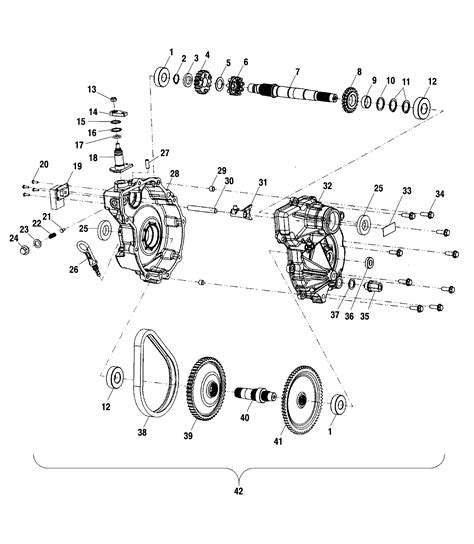 1 2 3 4 5 6 7 8 9 10 11 12
13
14
15
16
17
18
27
20
19
28
29
30
31
32
25
33
34
21
22
23
24
25
26
37
36
35
12
38
39
40
41
1
42