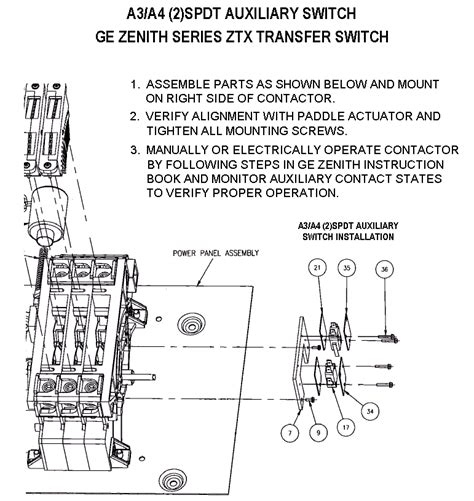 A3/A4 (2)SPDT AUXILIARY SWITCH
GE ZENITH SERIES ZTX TRANSFER SWITCH

1. ASSEMBLE PARTS AS SHOWN BELOW AND MOUNT ON RIGHT SIDE OF CONTACTOR.
2. VERIFY ALIGNMENT WITH PADDLE ACTUATOR AND TIGHTEN ALL MOUNTING SCREWS.
3. MANUALLY OR ELECTRICALLY OPERATE CONTACTOR BY FOLLOWING STEPS IN GE ZENITH INSTRUCTION BOOK AND MONITOR AUXILIARY CONTACT STATES TO VERIFY PROPER OPERATION.

A3/A4 (2)SPDT AUXILIARY SWITCH INSTALLATION

POWER PANEL ASSEMBLY

21
35
36
34
7
9
17