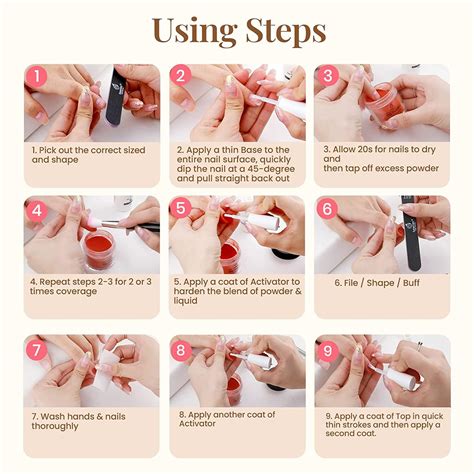 Using Steps

1

1. Pick out the correct sized and shape

2

2. Apply a thin Base to the entire nail surface, quickly dip the nail at a 45-degree and pull straight back out

3

3. Allow 20s for nails to dry and
then tap off excess powder

4

4. Repeat steps 2-3 for 2 or 3 times coverage

5

5. Apply a coat of Activator to harden the blend of powder & liquid

6

6. File / Shape / Buff

7

7. Wash hands & nails thoroughly

8

8. Apply another coat of Activator

9

9. Apply a coat of Top in quick thin strokes and then apply a second coat.