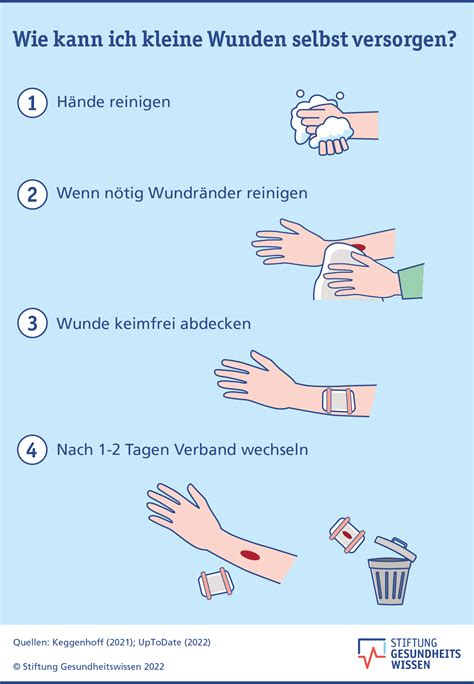 Wie kann ich kleine Wunden selbst versorgen?

1 Hände reinigen

2 Wenn nötig Wundränder reinigen

3 Wunde keimfrei abdecken

4 Nach 1-2 Tagen Verband wechseln

Quellen: Keggenhoff (2021); UpToDate (2022)

© Stiftung Gesundheitswissen 2022

STIFTUNG GESUNDHEITS WISSEN