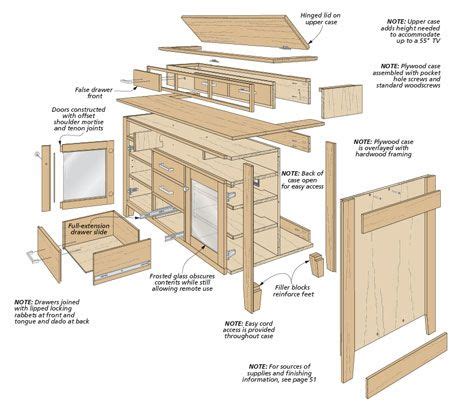 Hinged lid on upper case

NOTE: Upper case adds height needed to accommodate up to a 55" TV

NOTE: Plywood case assembled with pocket hole screws and standard woodscrews

False drawer front

Doors constructed with offset shoulder mortise and tenon joints

NOTE: Plywood case is overlayed with hardwood framing

NOTE: Back of case open for easy access

Full-extension drawer slide

Frosted glass obscures contents while still allowing remote use

Filler blocks reinforce feet

NOTE: Drawers joined with lipped locking rabbets at front and tongue and dado at back

NOTE: Easy cord access is provided throughout case

NOTE: For sources of supplies and finishing information, see page 51