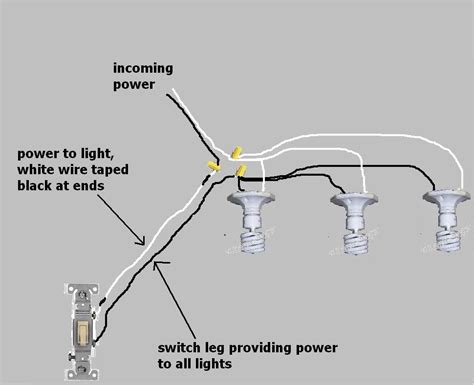 incoming power

power to light, white wire taped black at ends

switch leg providing power to all lights