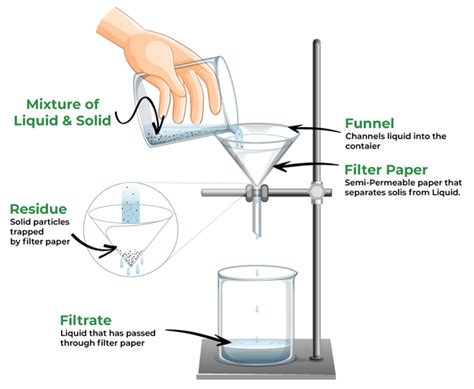 Mixture of Liquid & Solid

Funnel
Channels liquid into the contaier

Filter Paper
Semi-Permeable paper that separates solis from Liquid.

Residue
Solid particles trapped by filter paper

Filtrate
Liquid that has passed through filter paper