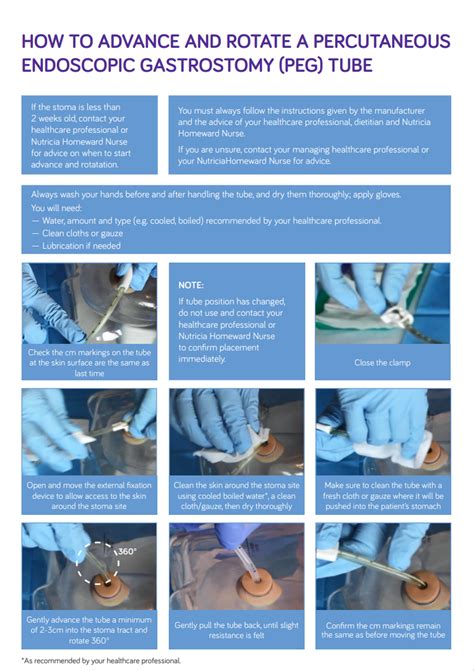 HOW TO ADVANCE AND ROTATE A PERCUTANEOUS ENDOSCOPIC GASTROSTOMY (PEG) TUBE

If the stoma is less than 2 weeks old, contact your healthcare professional or Nutricia Homeward Nurse for advice on when to start advance and rotatation.

You must always follow the instructions given by the manufacturer and the advice of your healthcare professional, dietitian and Nutricia Homeward Nurse.

If you are unsure, contact your managing healthcare professional or your NutriciaHomeward Nurse for advice.

Always wash your hands before and after handling the tube, and dry them thoroughly; apply gloves.
You will need:
— Water, amount and type (e.g. cooled, boiled) recommended by your healthcare professional.
— Clean cloths or gauze
— Lubrication if needed

Check the cm markings on the tube at the skin surface are the same as last time

NOTE:
If tube position has changed, do not use and contact your healthcare professional or Nutricia Homeward Nurse to confirm placement immediately.

Close the clamp

Open and move the external fixation device to allow access to the skin around the stoma site

Clean the skin around the stoma site using cooled boiled water*, a clean cloth/gauze, then dry thoroughly

Make sure to clean the tube with a fresh cloth or gauze where it will be pushed into the patient's stomach

360°

Gently advance the tube a minimum of 2-3cm into the stoma tract and rotate 360°

Gently pull the tube back, until slight resistance is felt

Confirm the cm markings remain the same as before moving the tube

*As recommended by your healthcare professional.