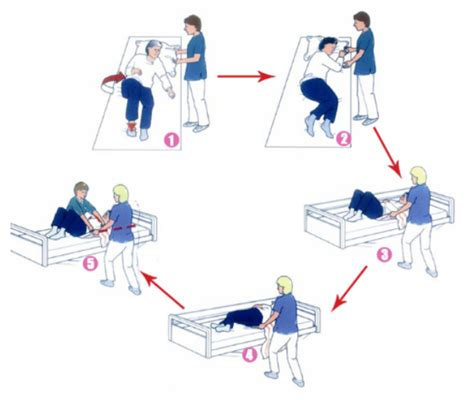 1
2
3
4
5