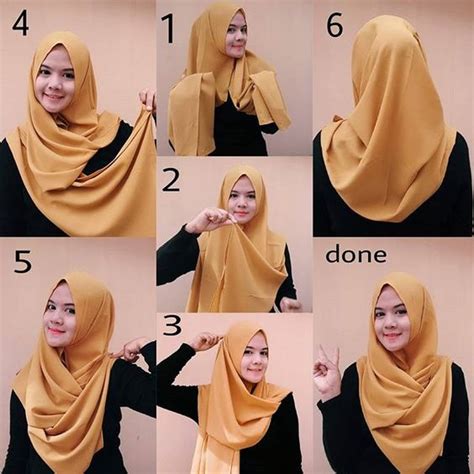 4

1

6

2

5

done

3