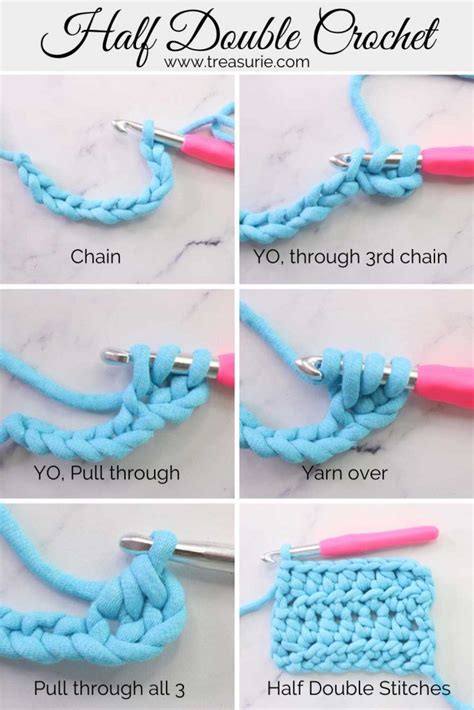 Half Double Crochet
www.treasurie.com

Chain

YO, through 3rd chain

YO, Pull through

Yarn over

Pull through all 3

Half Double Stitches