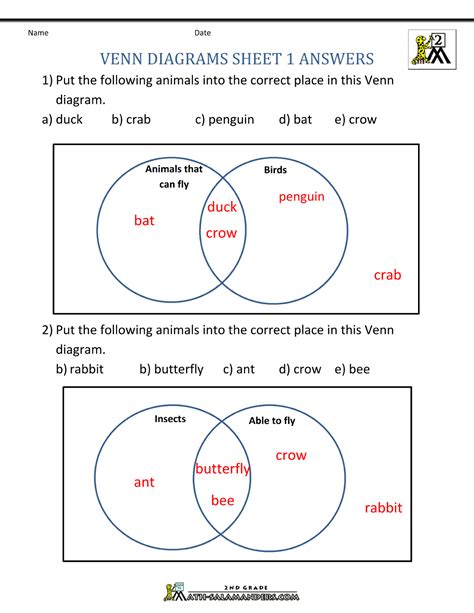 Name Date

2

VENN DIAGRAMS SHEET 1 ANSWERS

1) Put the following animals into the correct place in this Venn diagram.

a) duck b) crab c) penguin d) bat e) crow

Animals that can fly

Birds

bat

duck

crow

penguin

crab

2) Put the following animals into the correct place in this Venn diagram.

b) rabbit b) butterfly c) ant d) crow e) bee

Insects

Able to fly

ant

butterfly

bee

crow

rabbit

2ND GRADE
MATH-SALAMANDERS.COM