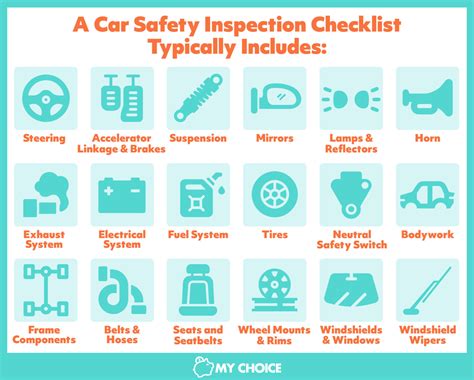 A Car Safety Inspection Checklist Typically Includes:

Steering

Accelerator Linkage & Brakes

Suspension

Mirrors

Lamps & Reflectors

Horn

Exhaust System

Electrical System

Fuel System

Tires

Neutral Safety Switch

Bodywork

Frame Components

Belts & Hoses

Seats and Seatbelts

Wheel Mounts & Rims

Windshields & Windows

Windshield Wipers

MY CHOICE