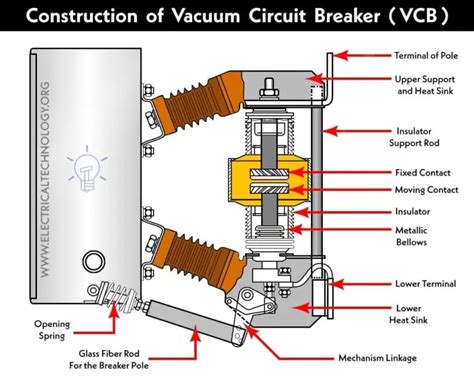 Construction of Vacuum Circuit Breaker ( VCB )

WWW.ELECTRICALTECHNOLOGY.ORG

Terminal of Pole

Upper Support and Heat Sink

Insulator Support Rod

Fixed Contact

Moving Contact

Insulator

Metallic Bellows

Lower Terminal

Lower Heat Sink

Mechanism Linkage

Opening Spring

Glass Fiber Rod For the Breaker Pole