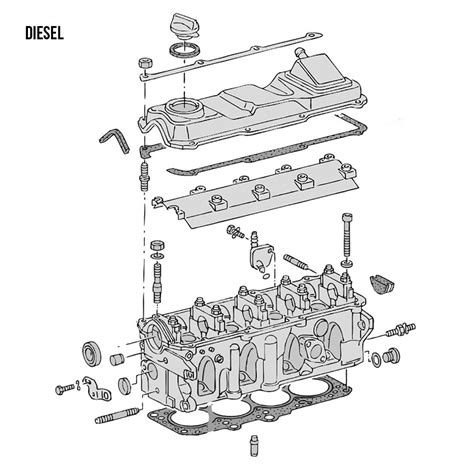 DIESEL