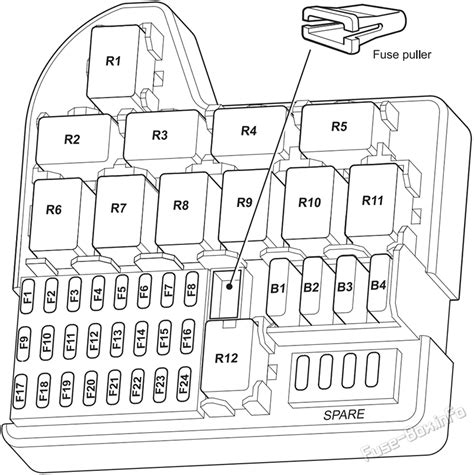 Fuse puller

R1

R2 R3 R4 R5

R6 R7 R8 R9 R10 R11

F1 F2 F3 F4 F5 F6 F7 F8

B1 B2 B3 B4

F9 F10 F11 F12 F13 F14 F15 F16

R12

F17 F18 F19 F20 F21 F22 F23 F24

SPARE

Fuse-Box.info