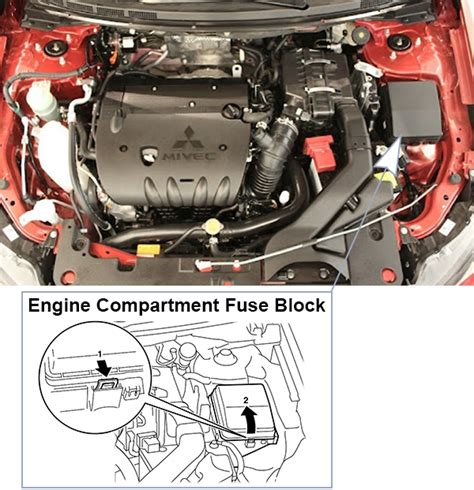 MIVEC

Engine Compartment Fuse Block

1

2