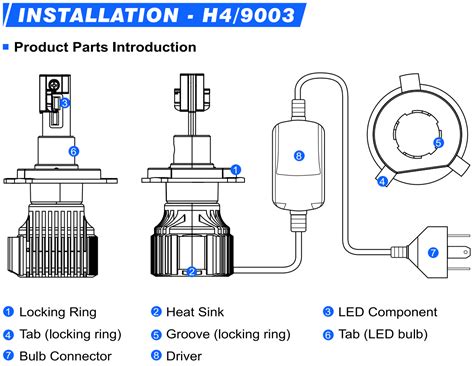 INSTALLATION - H4/9003

Product Parts Introduction

3
6
1
2
8
5
4
7

1 Locking Ring
2 Heat Sink
3 LED Component
4 Tab (locking ring)
5 Groove (locking ring)
6 Tab (LED bulb)
7 Bulb Connector
8 Driver