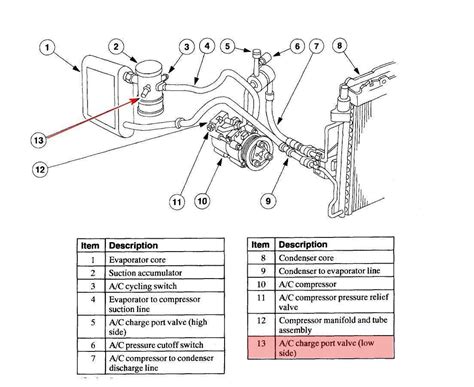 1
2
3
4
5
6
7
8
13
12
11
10
9

| Item | Description |
|---|---|
| 1 | Evaporator core |
| 2 | Suction accumulator |
| 3 | A/C cycling switch |
| 4 | Evaporator to compressor suction line |
| 5 | A/C charge port valve (high side) |
| 6 | A/C pressure cutoff switch |
| 7 | A/C compressor to condenser discharge line |

| Item | Description |
|---|---|
| 8 | Condenser core |
| 9 | Condenser to evaporator line |
| 10 | A/C compressor |
| 11 | A/C compressor pressure relief valve |
| 12 | Compressor manifold and tube assembly |
| 13 | A/C charge port valve (low side) |