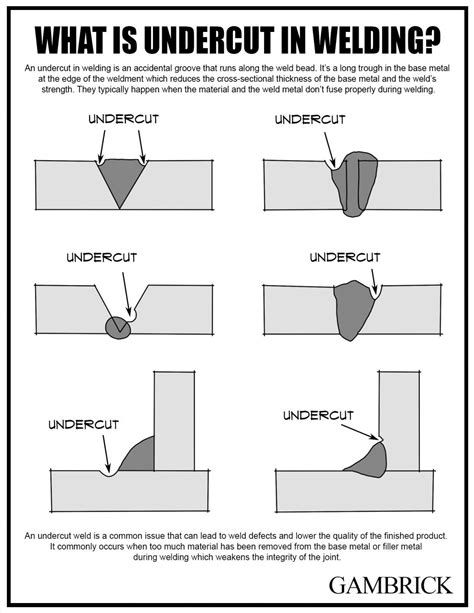 WHAT IS UNDERCUT IN WELDING?

An undercut in welding is an accidental groove that runs along the weld bead. It's a long trough in the base metal at the edge of the weldment which reduces the cross-sectional thickness of the base metal and the weld's strength. They typically happen when the material and the weld metal don't fuse properly during welding.

UNDERCUT

UNDERCUT

UNDERCUT

UNDERCUT

UNDERCUT

UNDERCUT

An undercut weld is a common issue that can lead to weld defects and lower the quality of the finished product. It commonly occurs when too much material has been removed from the base metal or filler metal during welding which weakens the integrity of the joint.

GAMBRICK