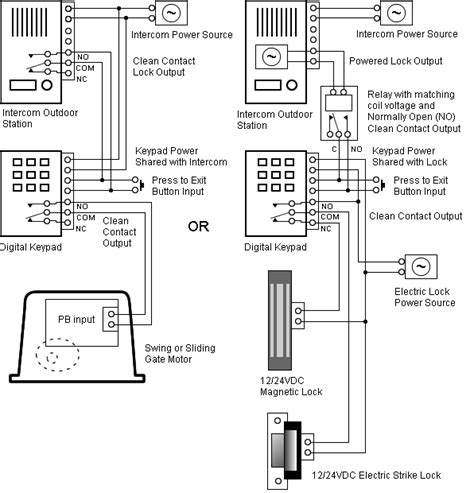 Intercom Power Source

NO
COM
NC

Clean Contact Lock Output

Intercom Outdoor Station

Keypad Power Shared with Intercom

Press to Exit Button Input

NO
COM
NC

Clean Contact Output

Digital Keypad

PB input

Swing or Sliding Gate Motor

OR

Intercom Power Source

Powered Lock Output

Relay with matching coil voltage and Normally Open (NO) Clean Contact Output

Intercom Outdoor Station

C
NO

Keypad Power Shared with Lock

Press to Exit Button Input

NO
COM
NC

Clean Contact Output

Digital Keypad

Electric Lock Power Source

12/24VDC Magnetic Lock

12/24VDC Electric Strike Lock