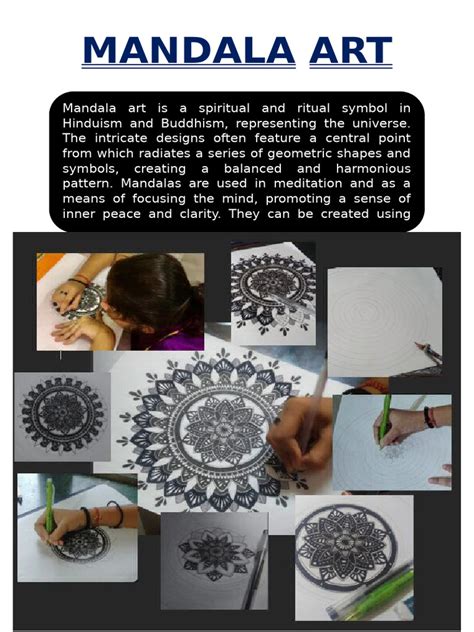 MANDALA ART

Mandala art is a spiritual and ritual symbol in Hinduism and Buddhism, representing the universe. The intricate designs often feature a central point from which radiates a series of geometric shapes and symbols, creating a balanced and harmonious pattern. Mandalas are used in meditation and as a means of focusing the mind, promoting a sense of inner peace and clarity. They can be created using